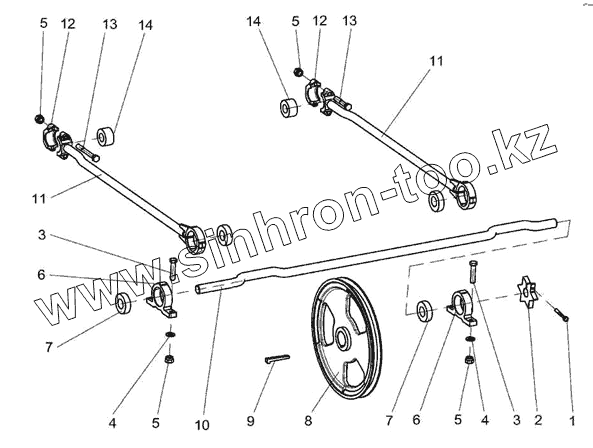 5 12 13 14

14 5 12 13

11

11

3

6

7

www.sinhron-too.kz

4 5 10 9 8 7 6 5 4 3 2 1